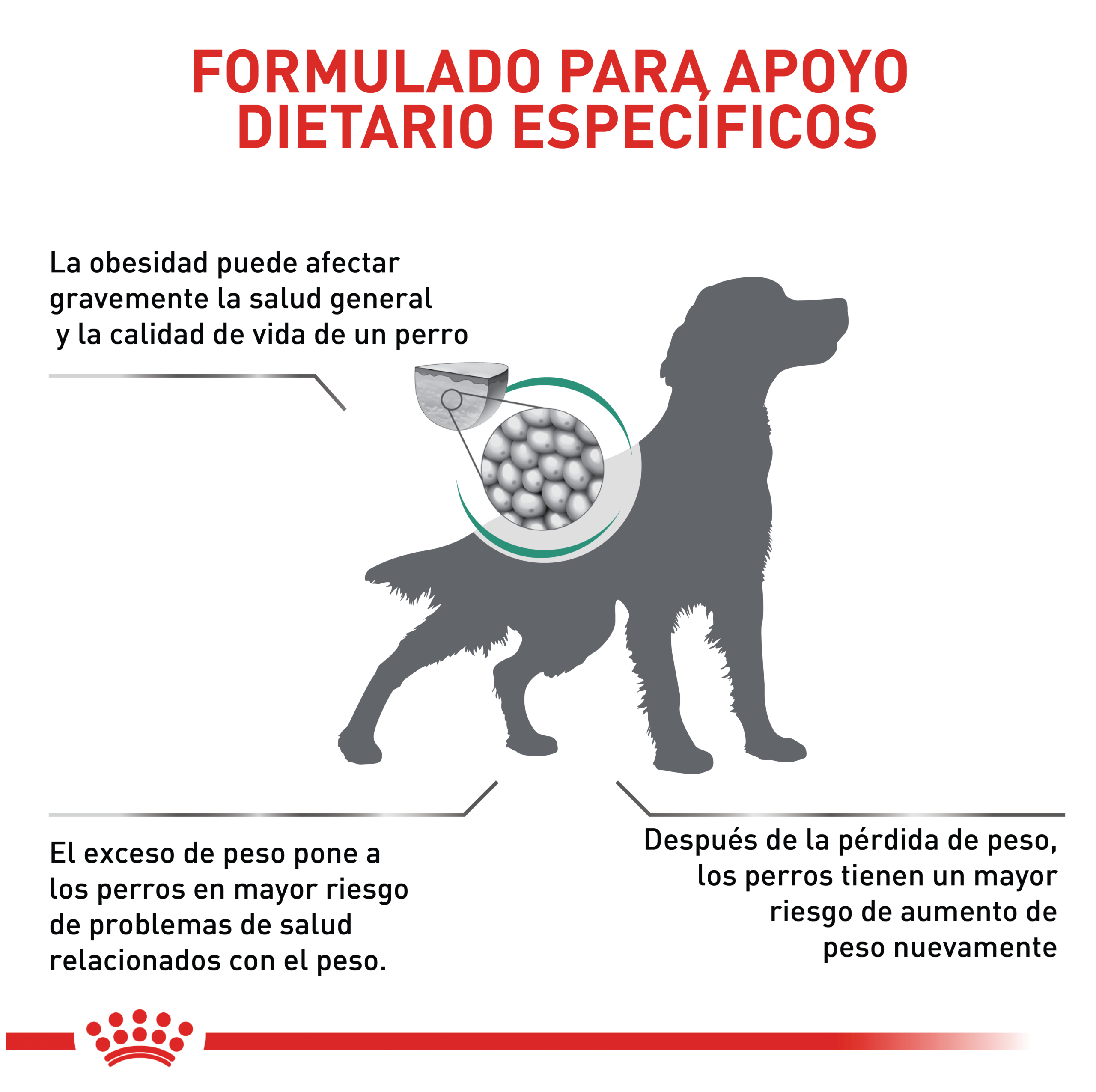 FORMULADO PARA APOYO DIETARIO ESPECÍFICOS

La obesidad puede afectar gravemente la salud general y la calidad de vida de un perro

El exceso de peso pone a los perros en mayor riesgo de problemas de salud relacionados con el peso.

Después de la pérdida de peso, los perros tienen un mayor riesgo de aumento de peso nuevamente